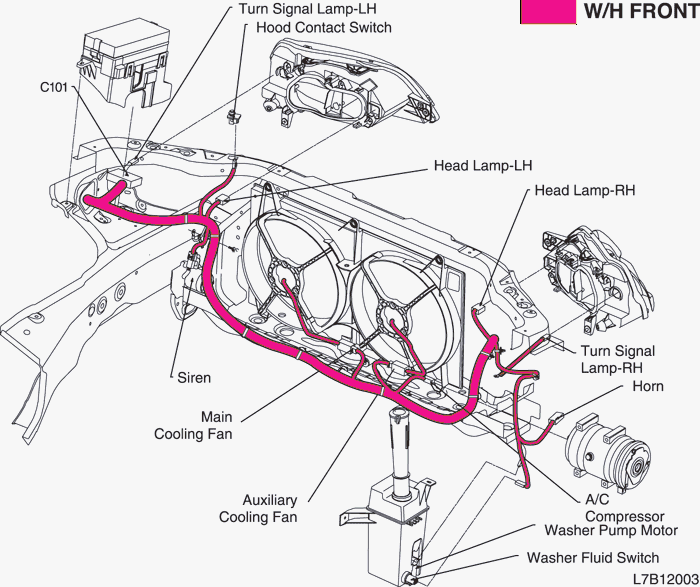 W/H FRONT

Turn Signal Lamp-LH
Hood Contact Switch
C101
Head Lamp-LH
Head Lamp-RH
Turn Signal Lamp-RH
Horn
Siren
Main Cooling Fan
Auxiliary Cooling Fan
A/C Compressor
Washer Pump Motor
Washer Fluid Switch
L7B12003