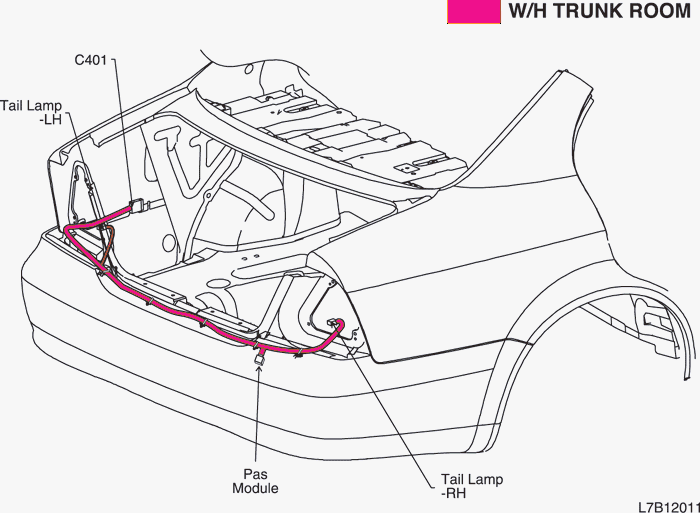 W/H TRUNK ROOM

C401

Tail Lamp
-LH

Pas
Module

Tail Lamp
-RH

L7B12011