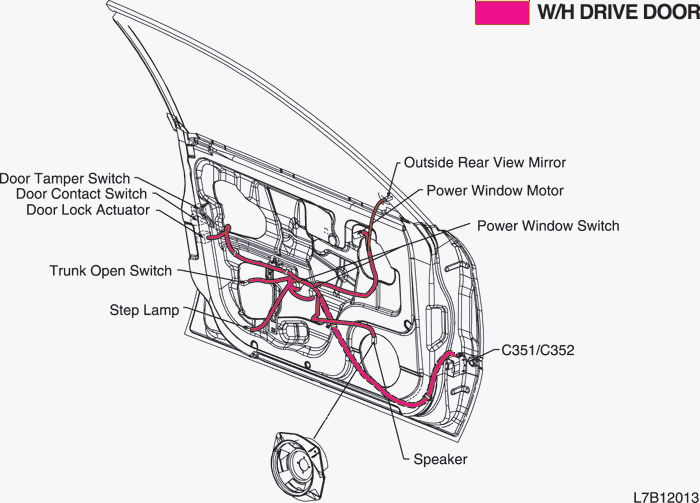 W/H DRIVE DOOR

Door Tamper Switch
Door Contact Switch
Door Lock Actuator

Trunk Open Switch

Step Lamp

Outside Rear View Mirror
Power Window Motor
Power Window Switch

C351/C352

Speaker

L7B12013