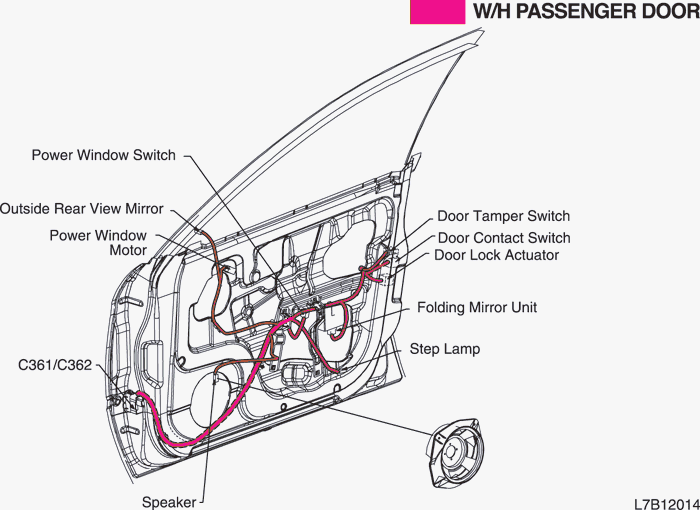 W/H PASSENGER DOOR

Power Window Switch

Outside Rear View Mirror

Power Window Motor

C361/C362

Speaker

Door Tamper Switch

Door Contact Switch

Door Lock Actuator

Folding Mirror Unit

Step Lamp

L7B12014