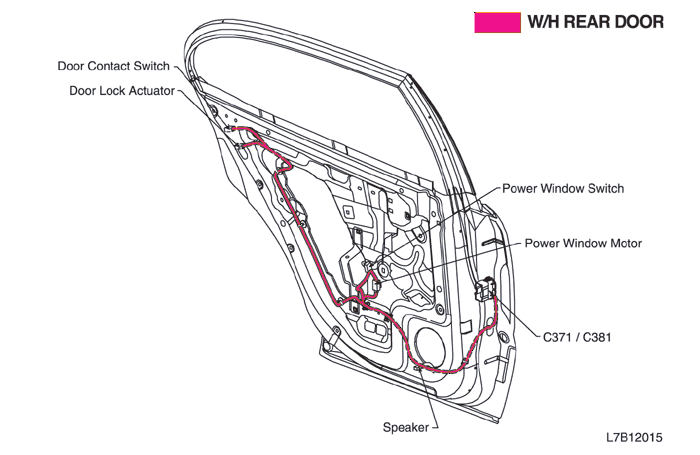 W/H REAR DOOR

Door Contact Switch

Door Lock Actuator

Power Window Switch

Power Window Motor

C371 / C381

Speaker

L7B12015