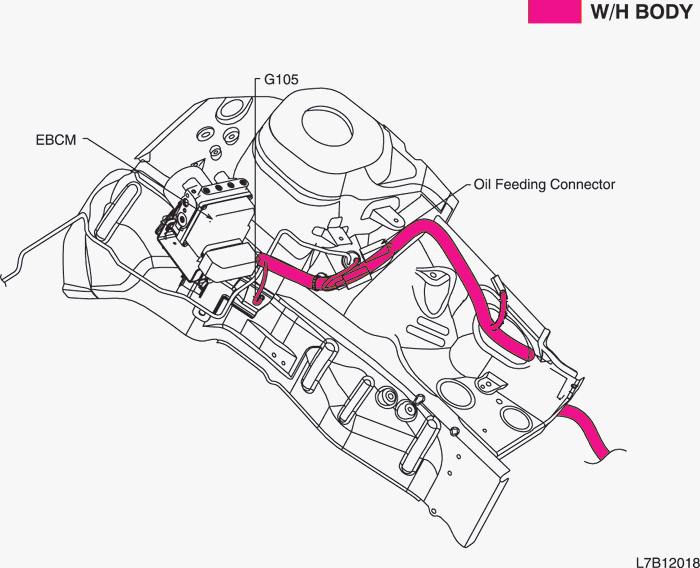 W/H BODY

G105

EBCM

Oil Feeding Connector

L7B12018