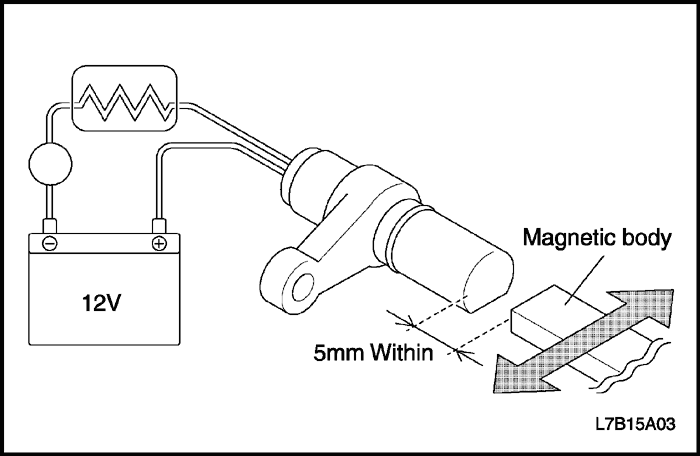 12V

Magnetic body

5mm Within

L7B15A03