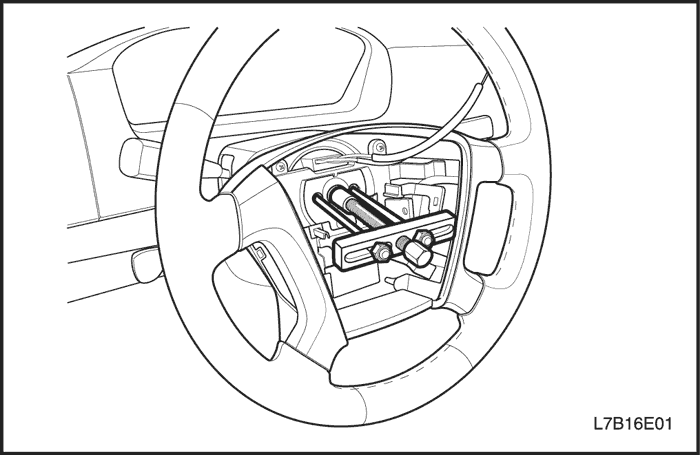 L7B16E01