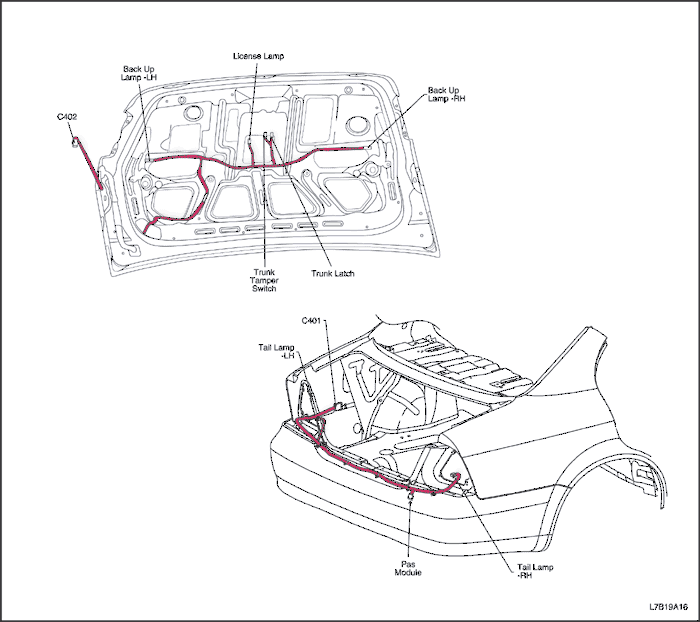 License Lamp

Back Up Lamp -LH

Back Up Lamp -RH

C402

Trunk Tamper Switch

Trunk Latch

C401

Tail Lamp -LH

Pas Module

Tail Lamp -RH

L7B19A16