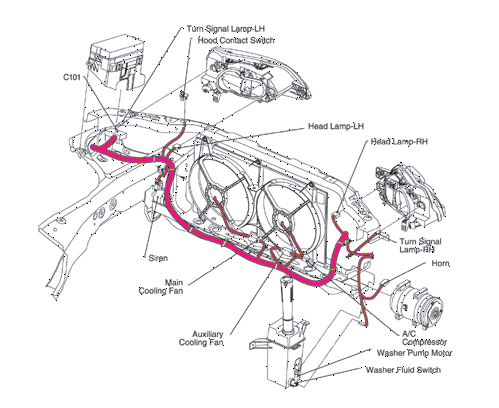 Turn Signal Lamp-LH
Hood Contact Switch
C101
Head Lamp-LH
Head Lamp-RH
Turn Signal Lamp-RH
Horn
Siren
Main Cooling Fan
Auxiliary Cooling Fan
A/C Compressor
Washer Pump Motor
Washer Fluid Switch