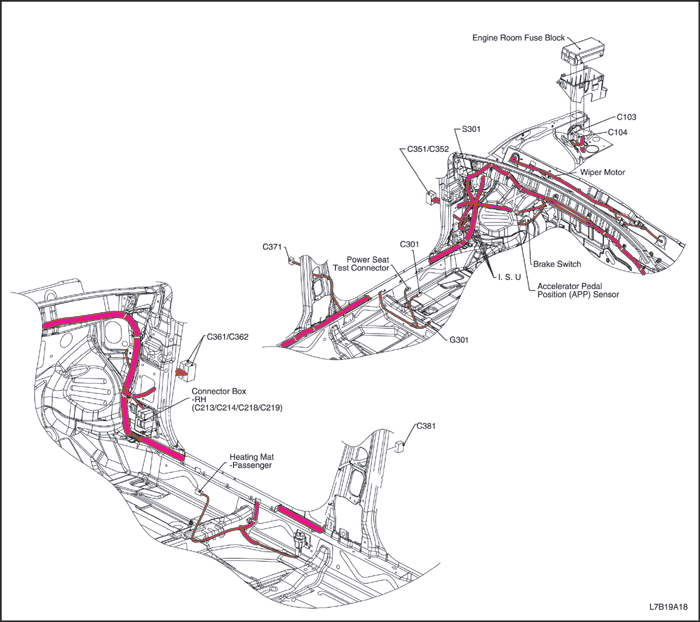 Engine Room Fuse Block

C103

C104

S301

C351/C352

Wiper Motor

C371

Power Seat Test Connector

C301

Brake Switch

I. S. U

Accelerator Pedal Position (APP) Sensor

G301

C361/C362

Connector Box -RH (C213/C214/C218/C219)

C381

Heating Mat -Passenger

L7B19A18