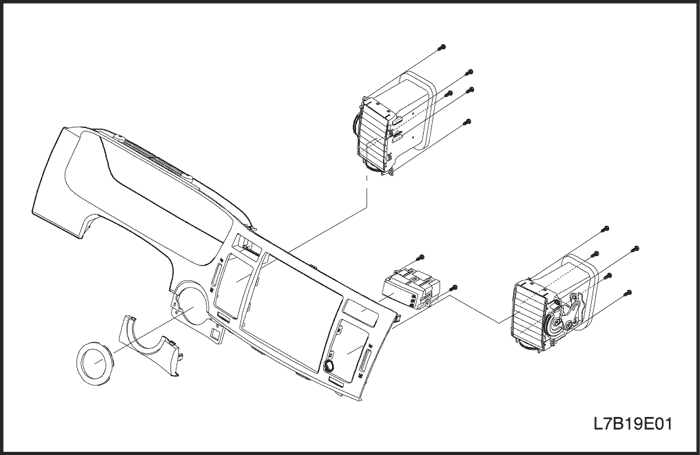 L7B19E01