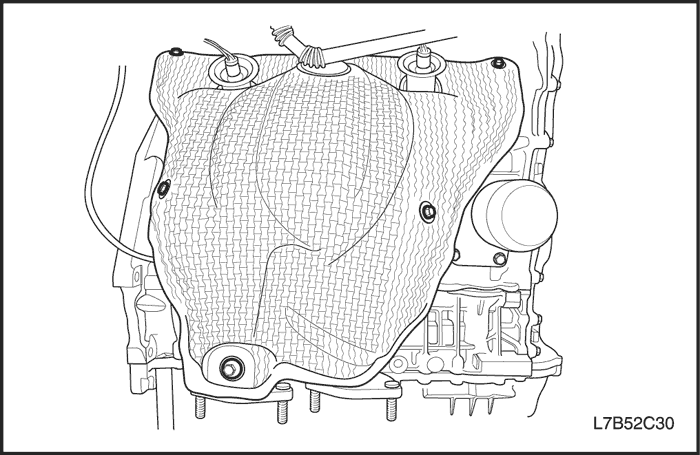 L7B52C30