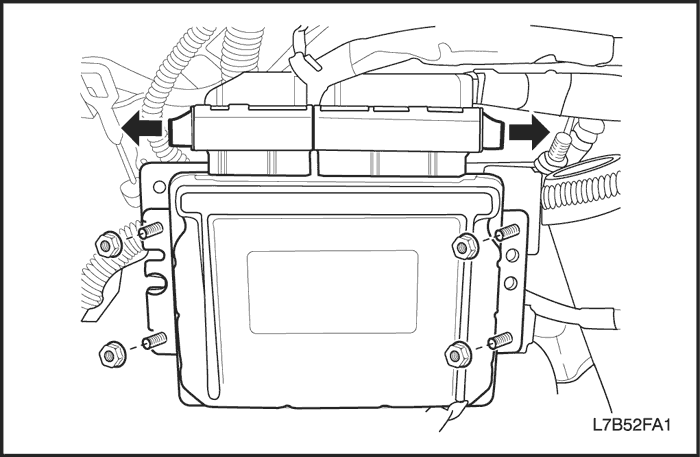 L7B52FA1