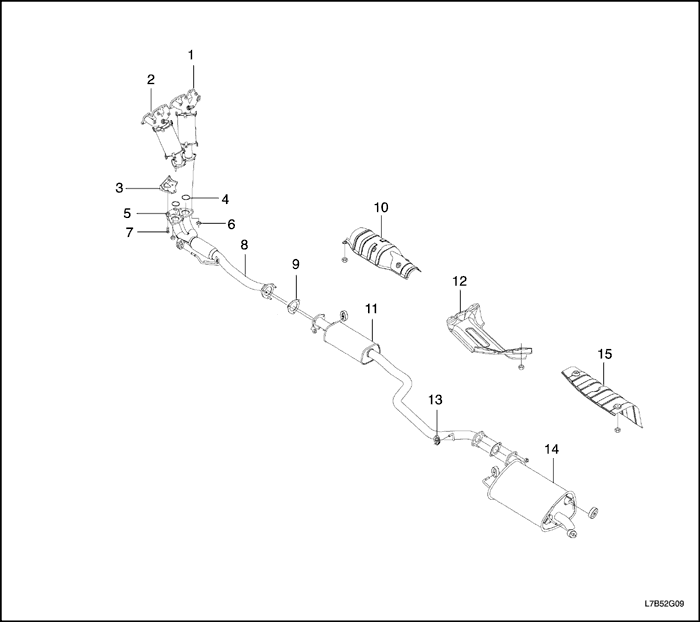 1
2
3
4
5
6
7
8
9
10
11
12
13
14
15
L7B52G09