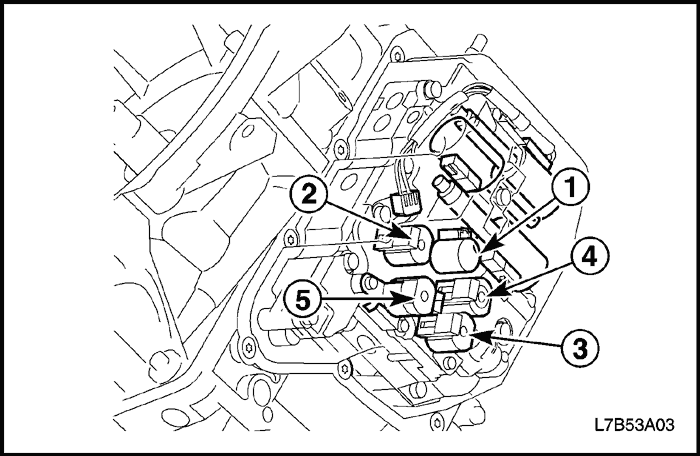 2
1
4
5
3
L7B53A03