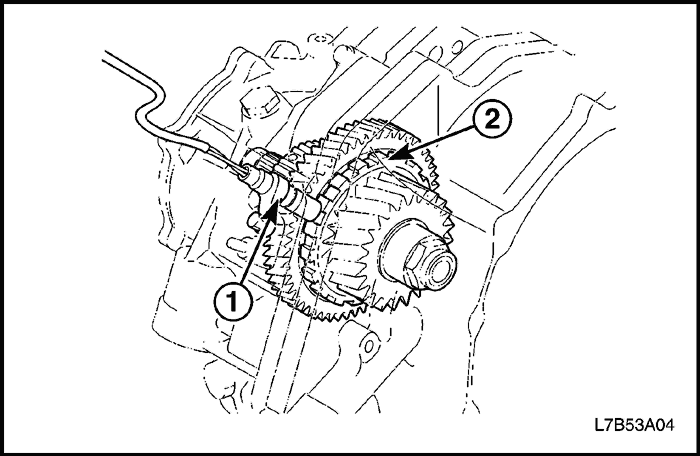 2
1
L7B53A04