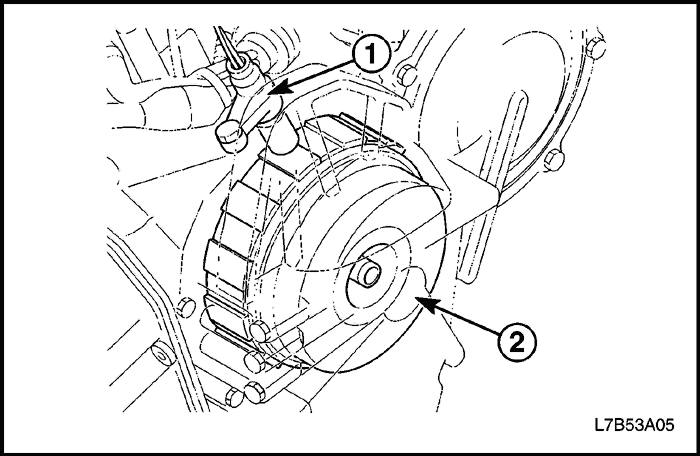 1

2

L7B53A05