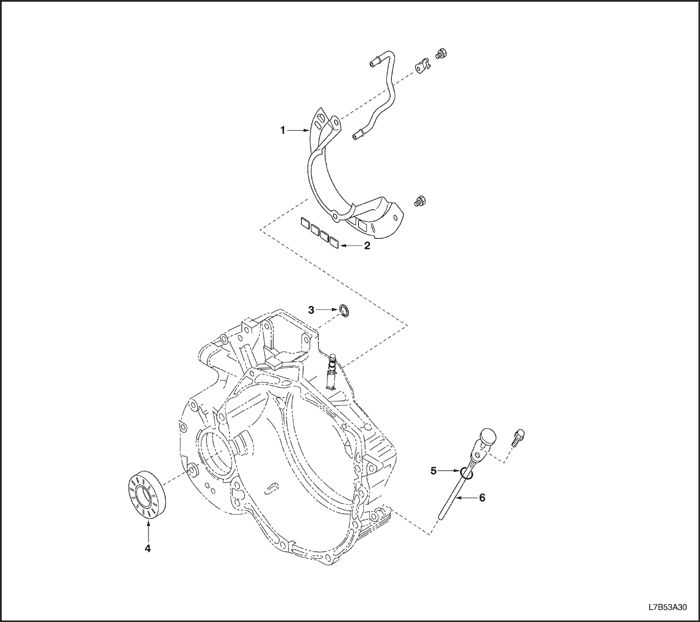 1
2
3
4
5
6
L7B53A30