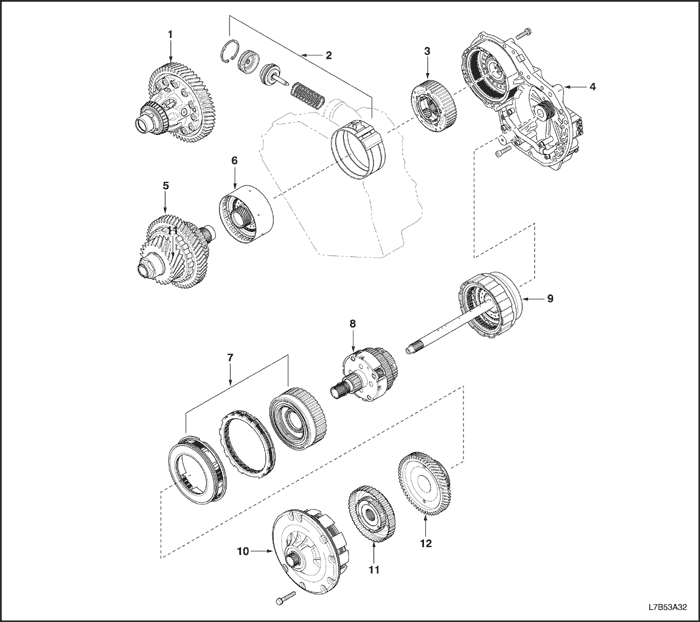 1
2
3
4
5
6
11
9
8
7
10
11
12
L7B53A32