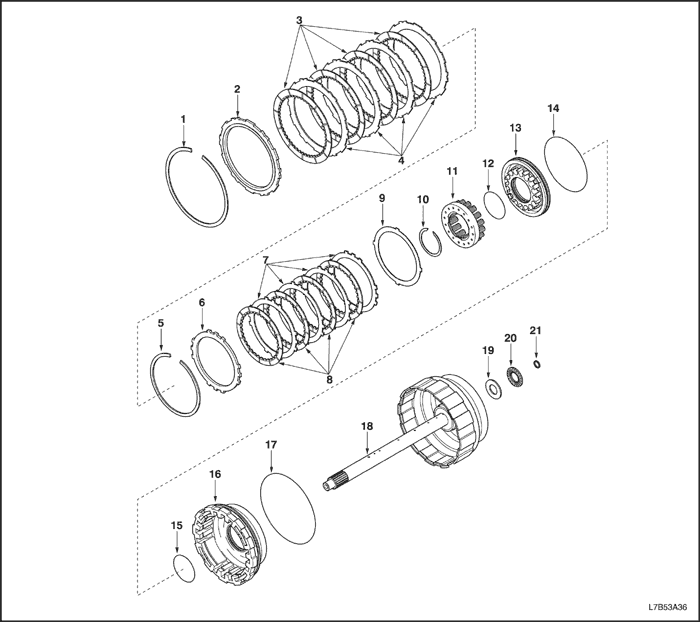 3
2
1
4
14
13
12
11
10
9
7
6
5
8
21
20
19
18
17
16
15
L7B53A36