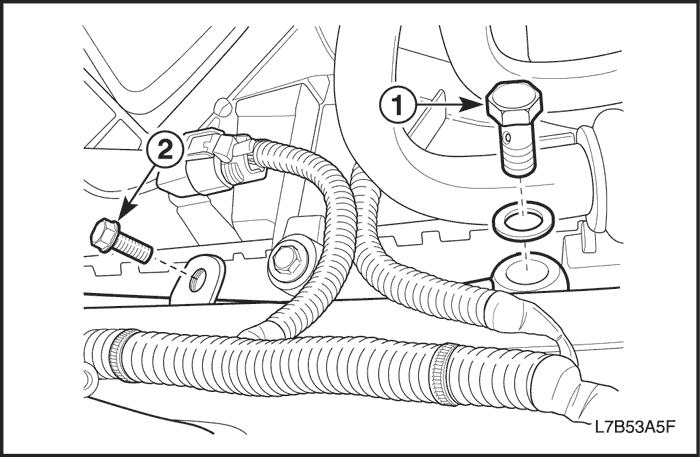 1

2

L7B53A5F