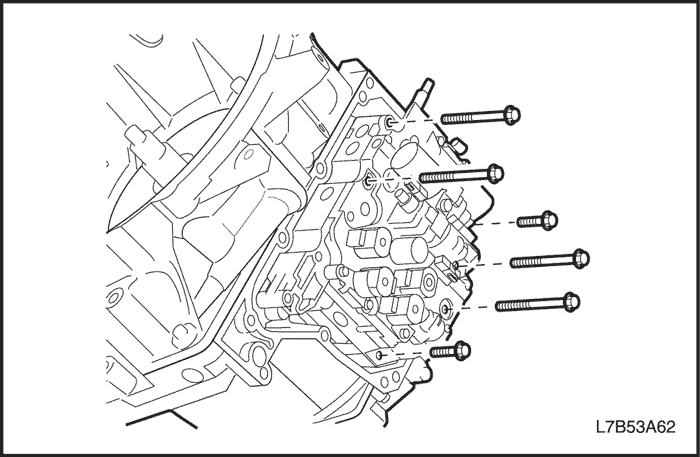 L7B53A62