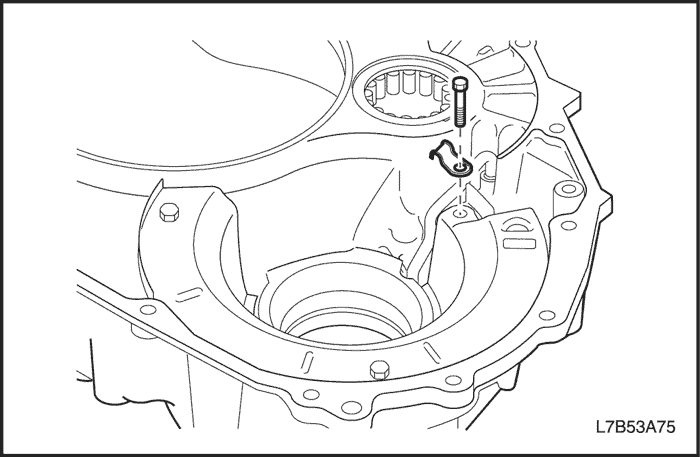 L7B53A75