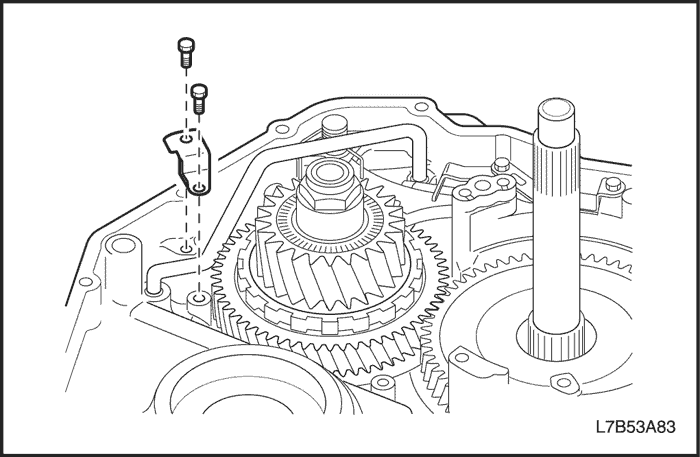 L7B53A83