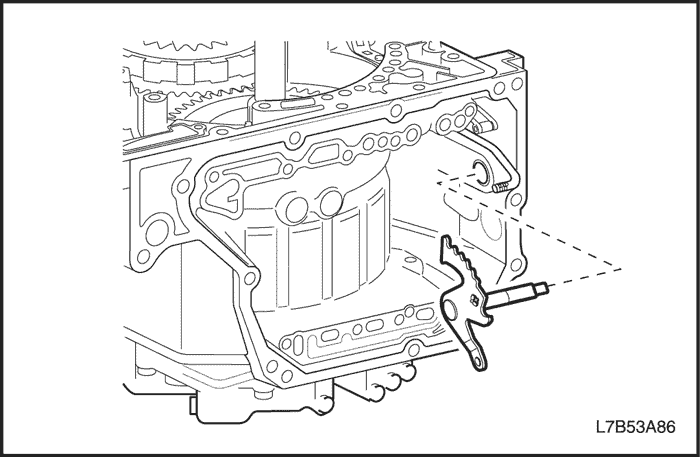 L7B53A86