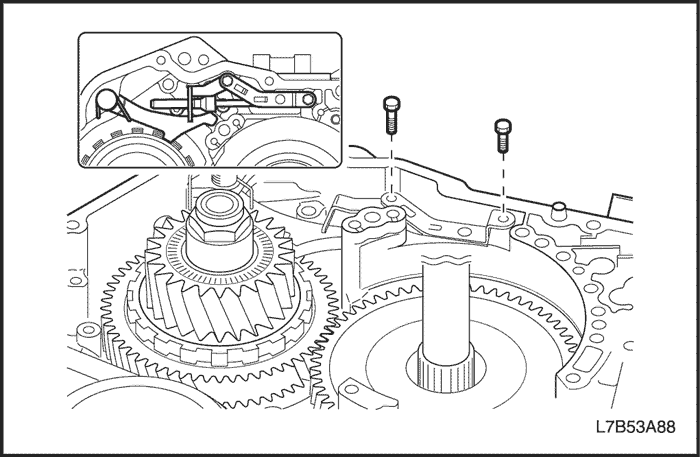 L7B53A88