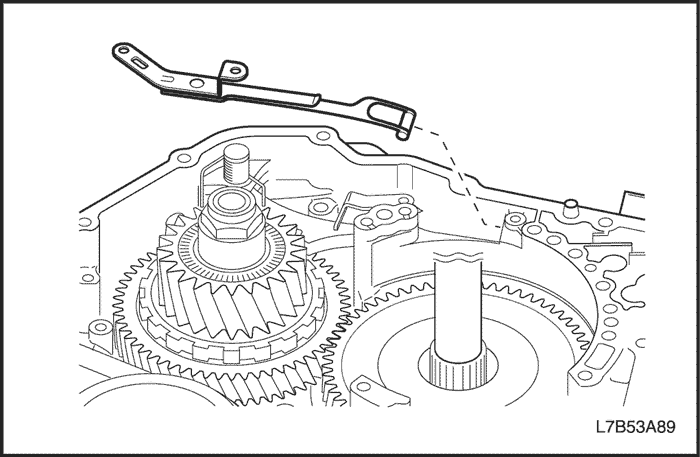 L7B53A89