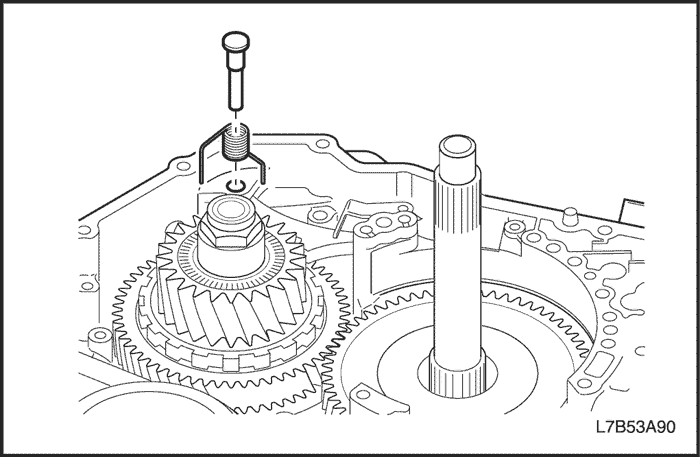 L7B53A90