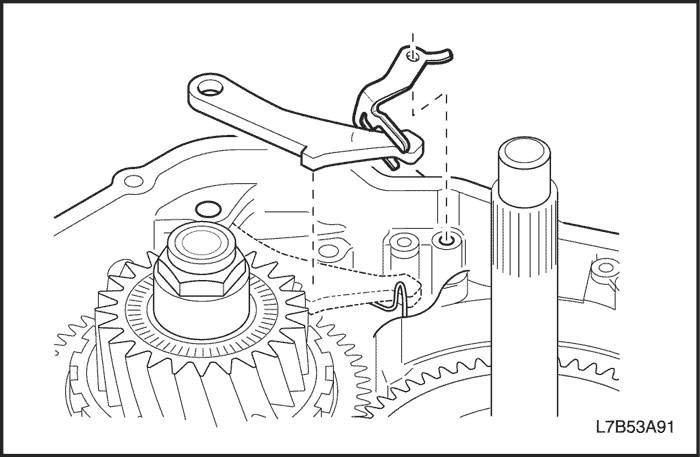 L7B53A91