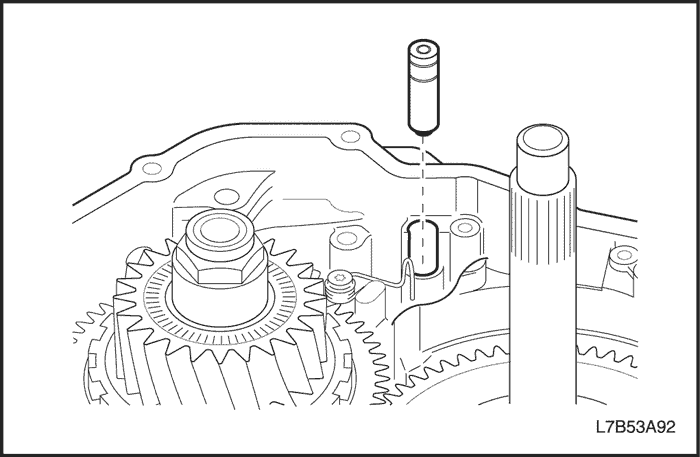 L7B53A92