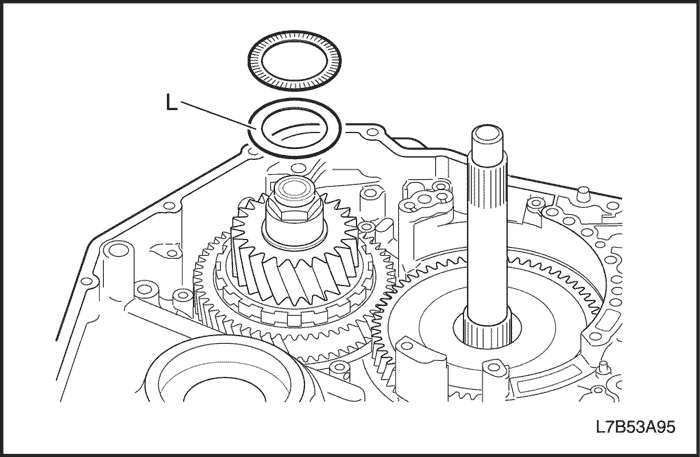 L

L7B53A95