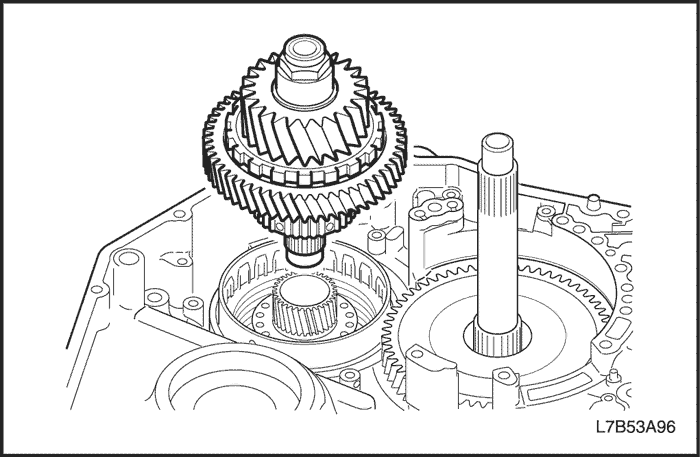 L7B53A96