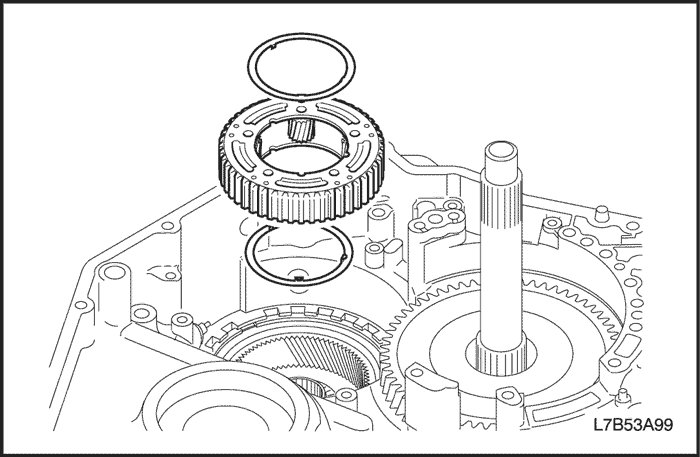 L7B53A99