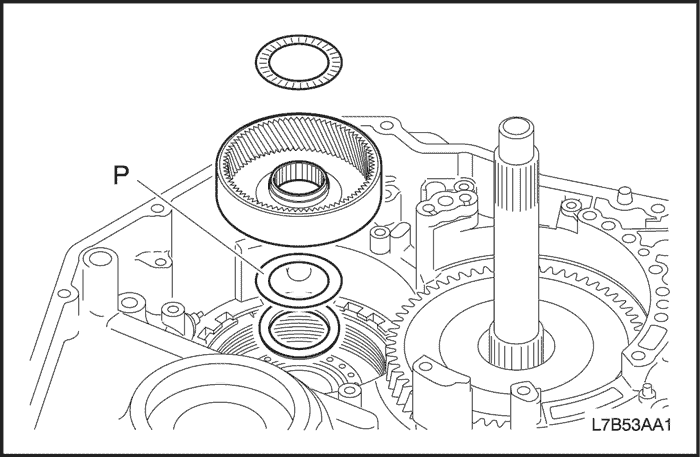 P

L7B53AA1