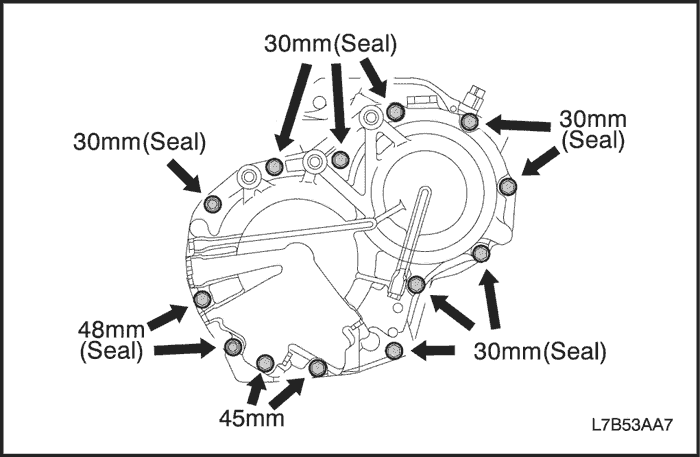 30mm(Seal)

30mm(Seal)

30mm
(Seal)

48mm
(Seal)

30mm(Seal)

45mm

L7B53AA7