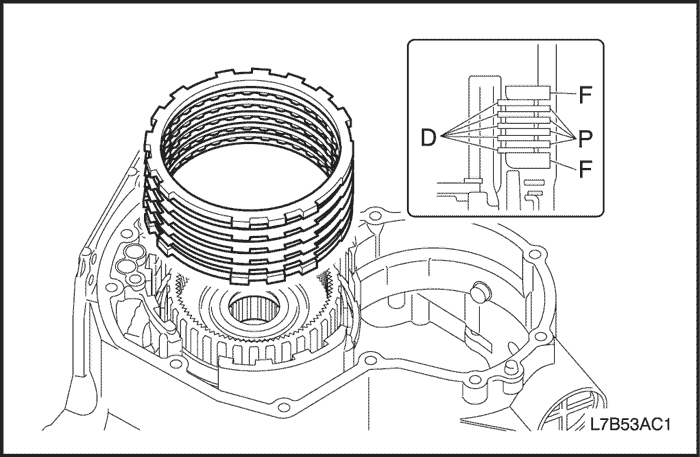 F
D
P
F
L7B53AC1