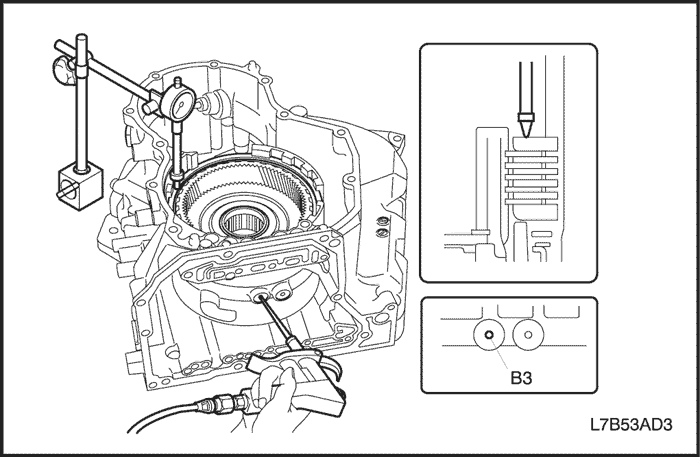 B3

L7B53AD3