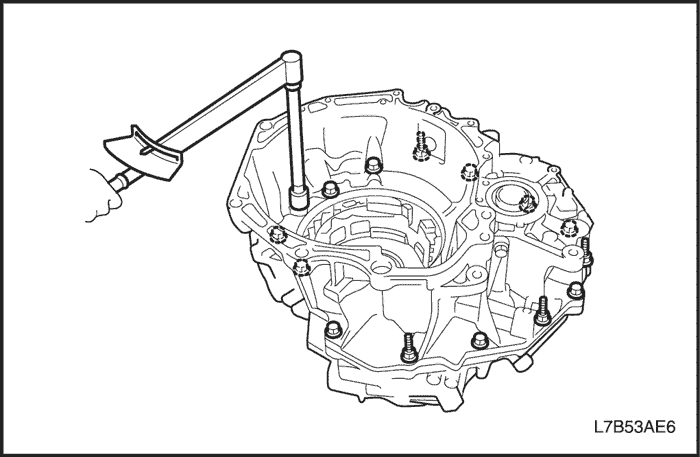 L7B53AE6