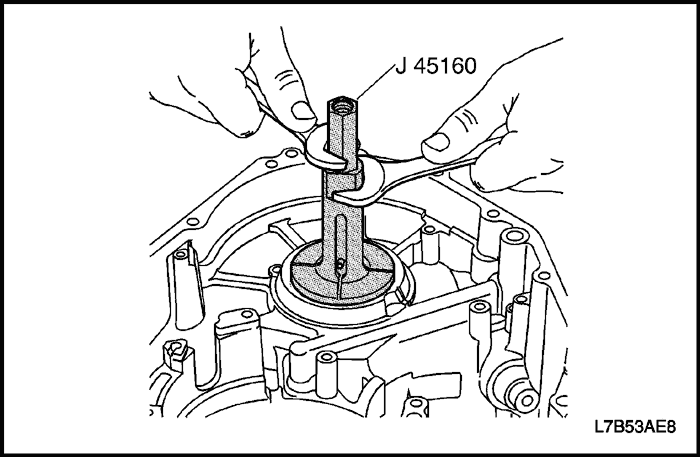 J 45160

L7B53AE8