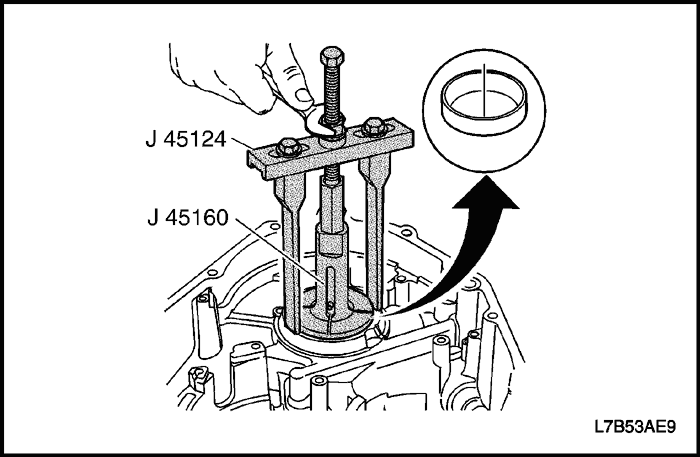 J 45124

J 45160

L7B53AE9