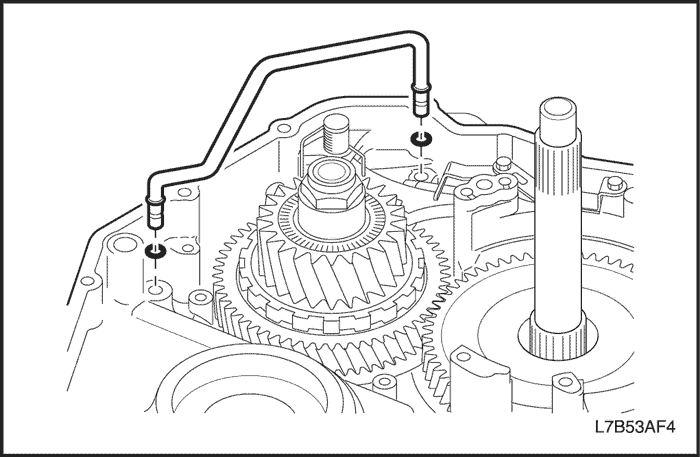 L7B53AF4