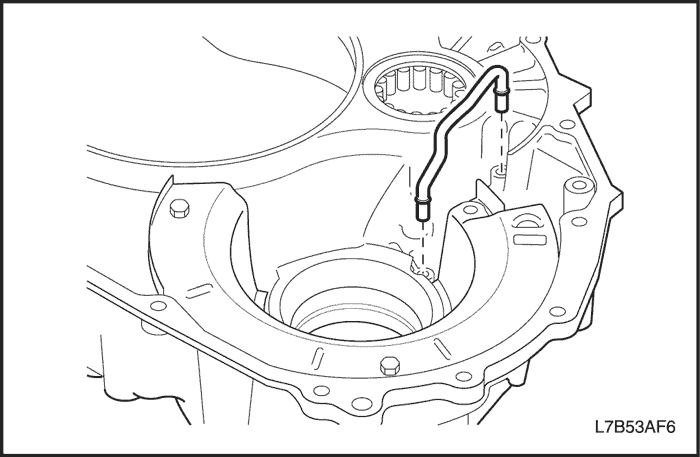 L7B53AF6