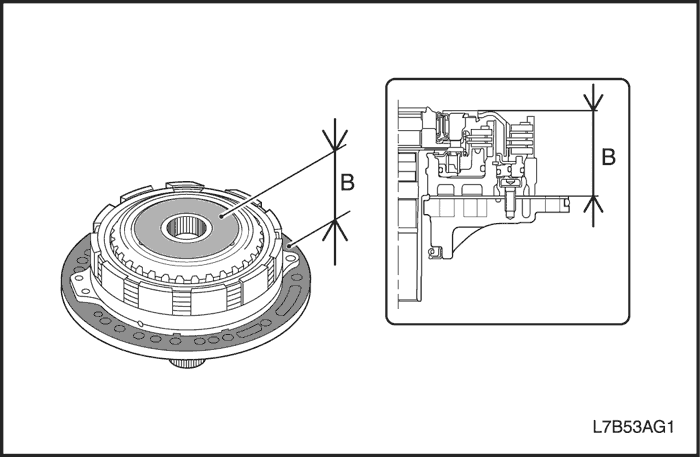 B

B

L7B53AG1