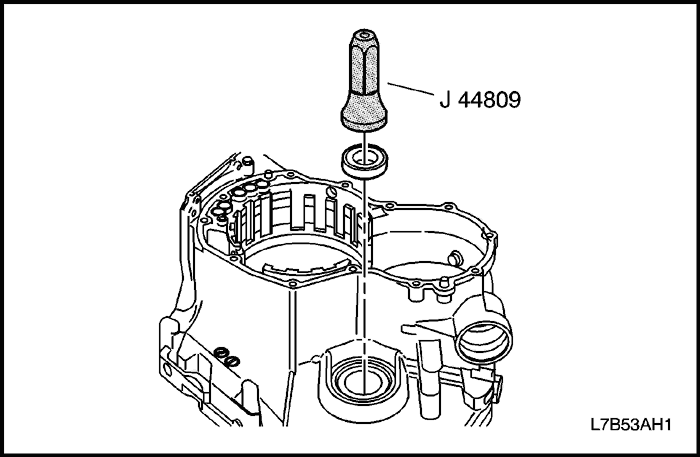 J 44809

L7B53AH1