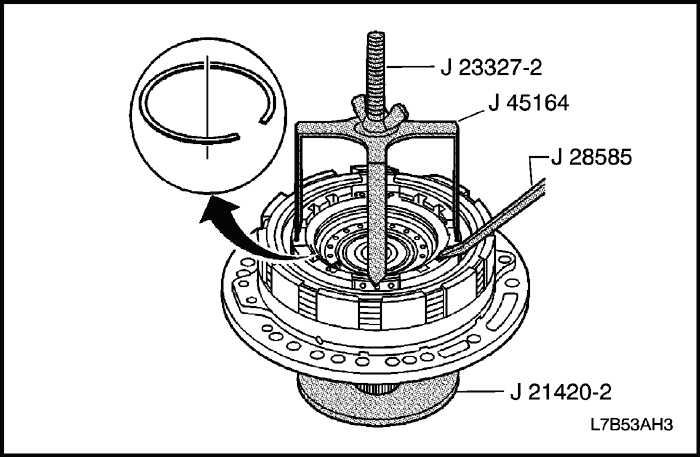 J 23327-2
J 45164
J 28585
J 21420-2
L7B53AH3