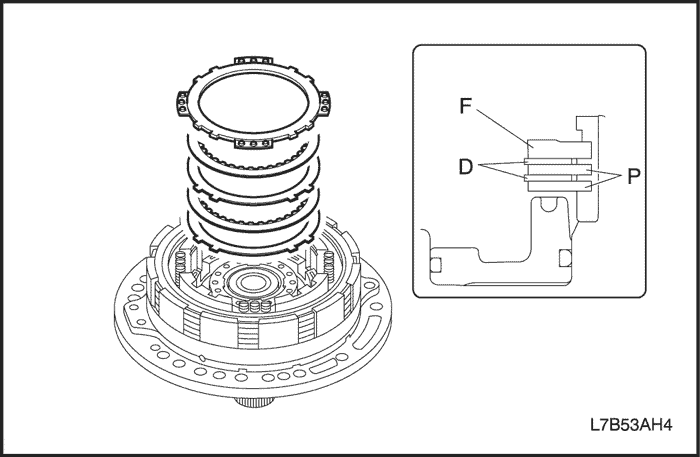 F

D

P

L7B53AH4