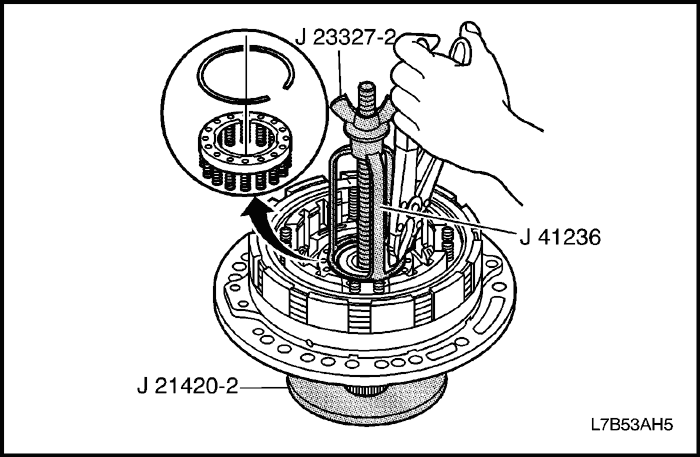 J 23327-2

J 41236

J 21420-2

L7B53AH5