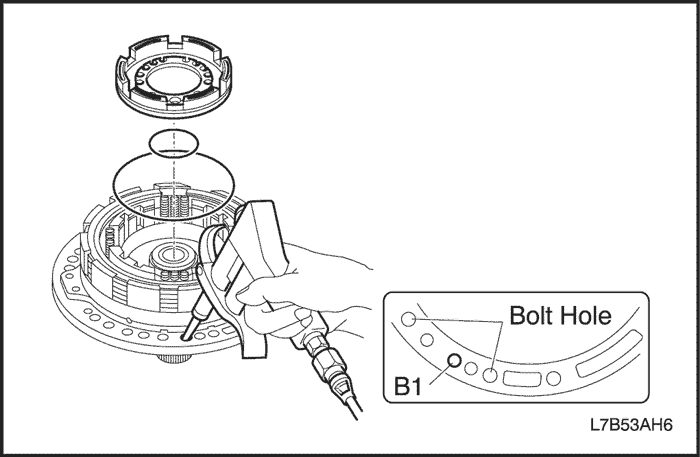 Bolt Hole

B1

L7B53AH6