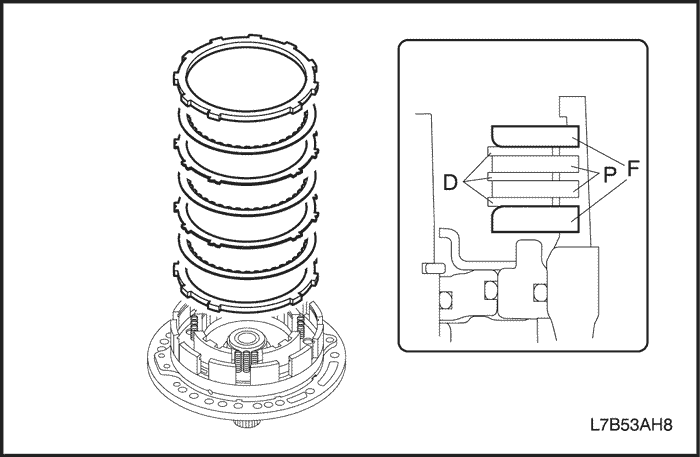 D
P
F
L7B53AH8